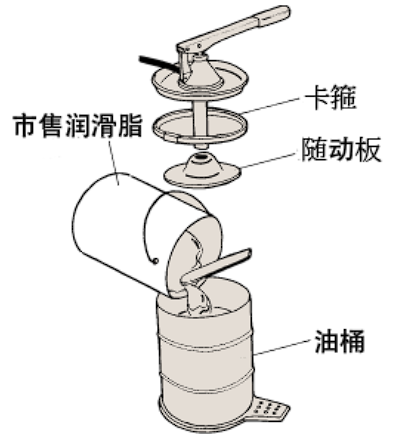 卡箍

市售润滑脂

随动板

油桶